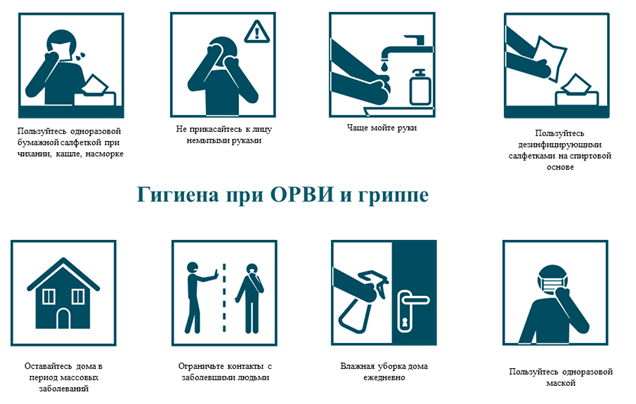 Пользуйтесь одноразовой бумажной салфеткой при чихании, кашле, насморке

Не прикасайтесь к лицу немытыми руками

Чаще мойте руки

Пользуйтесь дезинфицирующими салфетками на спиртовой основе

Гигиена при ОРВИ и гриппе

Оставайтесь дома в период массовых заболеваний

Ограничьте контакты с заболевшими людьми

Влажная уборка дома ежедневно

Пользуйтесь одноразовой маской